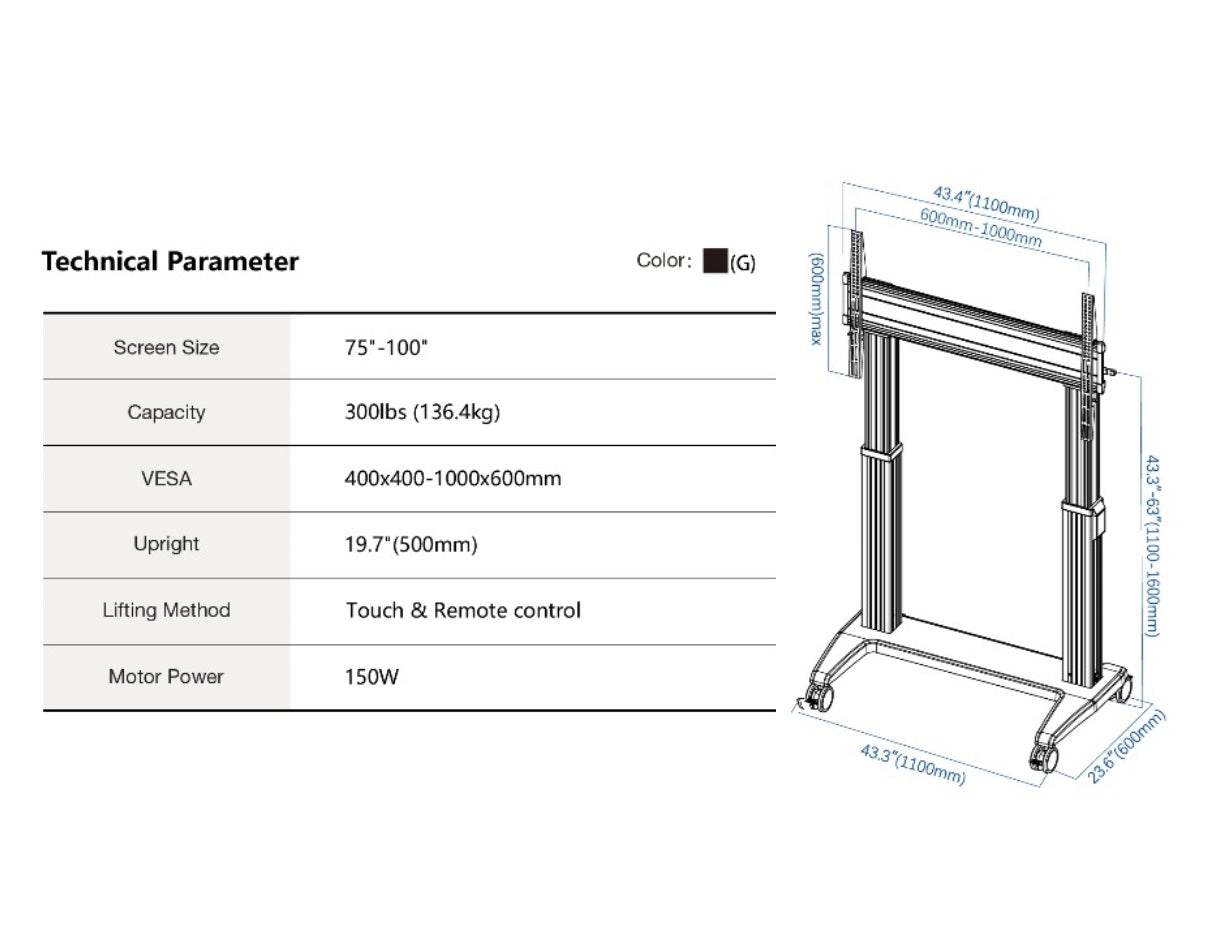 Technical Parameter

Color: (G)

| Screen Size | 75"-100" |
|---|---|
| Capacity | 300lbs (136.4kg) |
| VESA | 400x400-1000x600mm |
| Upright | 19.7"(500mm) |
| Lifting Method | Touch & Remote control |
| Motor Power | 150W |

43.4"(1100mm)
600mm-1000mm
(600mm)max
43.3"-63"(1100-1600mm)
43.3"(1100mm)
23.6"(600mm)